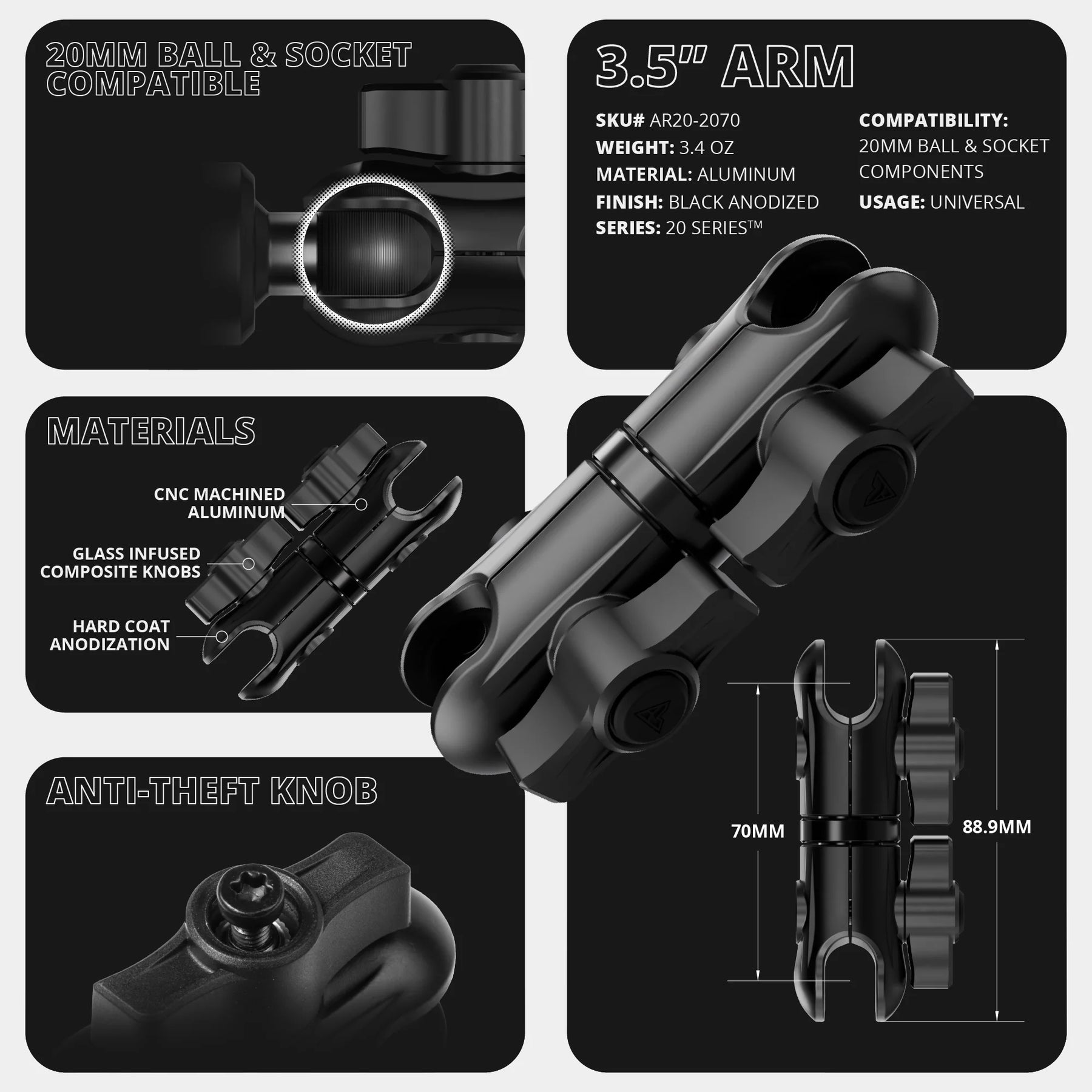 20MM BALL & SOCKET COMPATIBLE

3.5" ARM

SKU# AR20-2070
WEIGHT: 3.4 OZ
MATERIAL: ALUMINUM
FINISH: BLACK ANODIZED
SERIES: 20 SERIES™

COMPATIBILITY: 20MM BALL & SOCKET COMPONENTS
USAGE: UNIVERSAL

MATERIALS

CNC MACHINED ALUMINUM
GLASS INFUSED COMPOSITE KNOBS
HARD COAT ANODIZATION

ANTI-THEFT KNOB

70MM
88.9MM