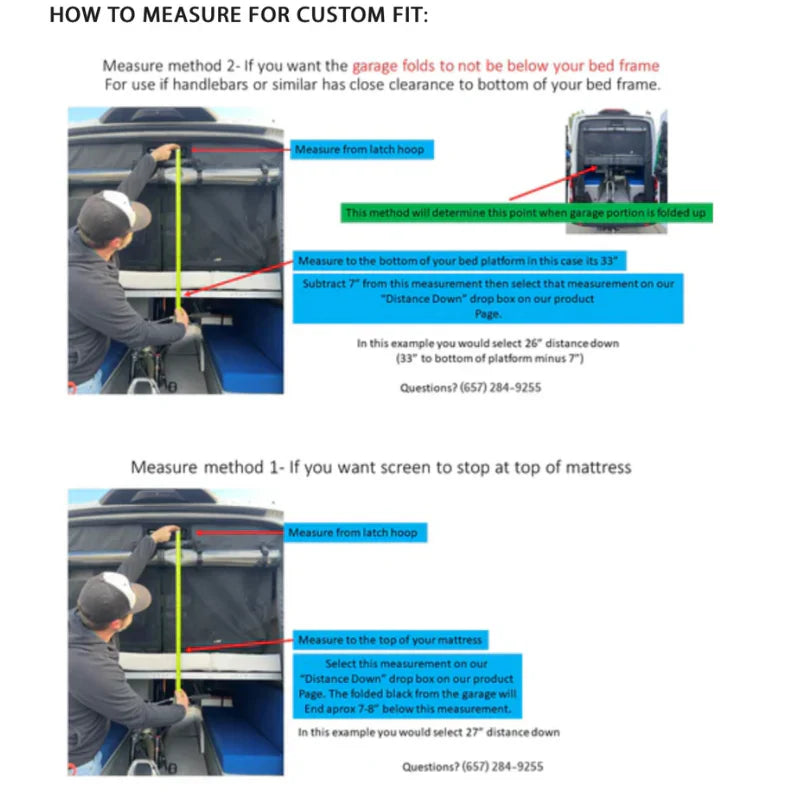 HOW TO MEASURE FOR CUSTOM FIT:

Measure method 2- If you want the garage folds to not be below your bed frame
For use if handlebars or similar has close clearance to bottom of your bed frame.

Measure from latch hoop

This method will determine this point when garage portion is folded up

Measure to the bottom of your bed platform in this case its 33"

Subtract 7" from this measurement then select that measurement on our "Distance Down" drop box on our product Page.

In this example you would select 26" distance down (33" to bottom of platform minus 7")

Questions? (657) 284-9255

Measure method 1- If you want screen to stop at top of mattress

Measure from latch hoop

Measure to the top of your mattress

Select this measurement on our "Distance Down" drop box on our product Page. The folded black from the garage will End aprox 7-8" below this measurement.

In this example you would select 27" distance down

Questions? (657) 284-9255